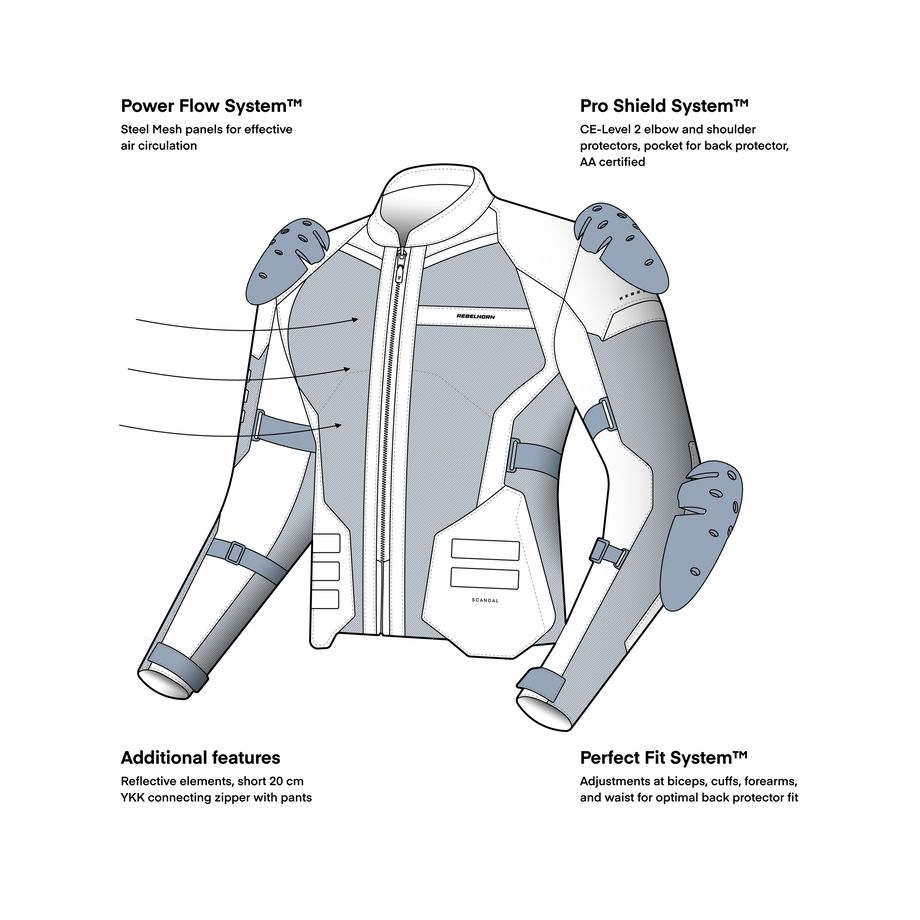 Power Flow System™
Steel Mesh panels for effective air circulation

Pro Shield System™
CE-Level 2 elbow and shoulder protectors, pocket for back protector, AA certified

REBELHORN

SCANDAL

Additional features
Reflective elements, short 20 cm YKK connecting zipper with pants

Perfect Fit System™
Adjustments at biceps, cuffs, forearms, and waist for optimal back protector fit